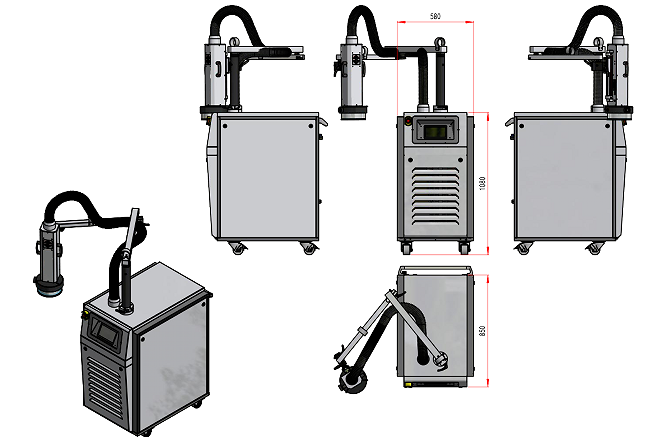 580

1080

850